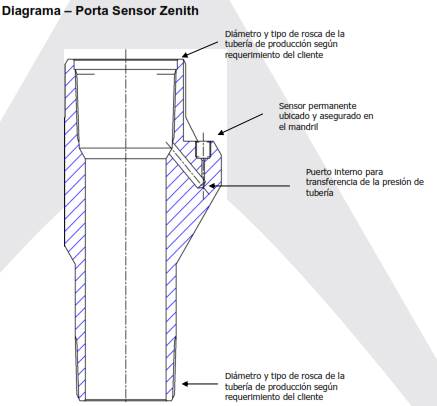 Diagrama – Porta Sensor Zenith

Diámetro y tipo de rosca de la tubería de producción según requerimiento del cliente

Sensor permanente ubicado y asegurado en el mandril

Puerto interno para transferencia de la presión de tubería

Diámetro y tipo de rosca de la tubería de producción según requerimiento del cliente